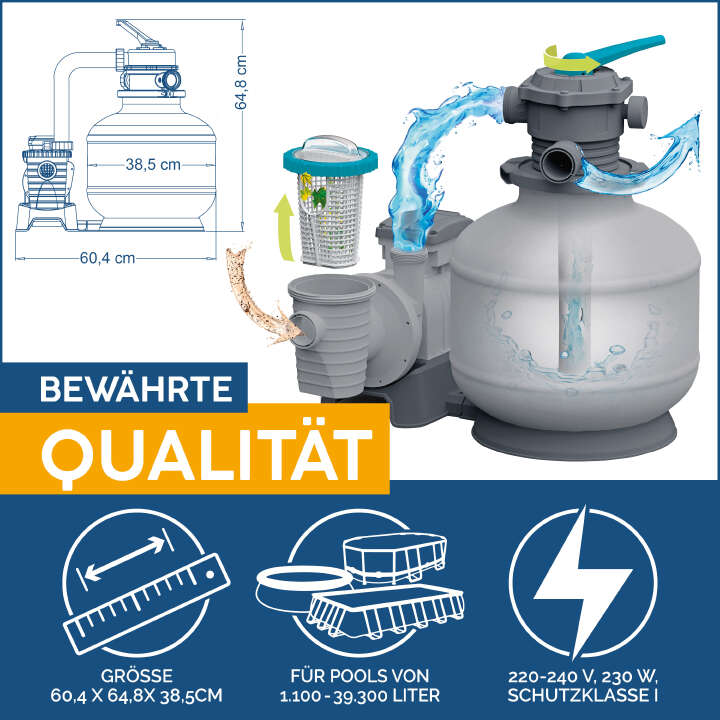 64,8 cm

38,5 cm

60,4 cm

BEWÄHRTE

QUALITÄT

GRÖSSE
60,4 X 64,8X 38,5CM

FÜR POOLS VON
1.100 - 39.300 LITER

220-240 V, 230 W,
SCHUTZKLASSE I